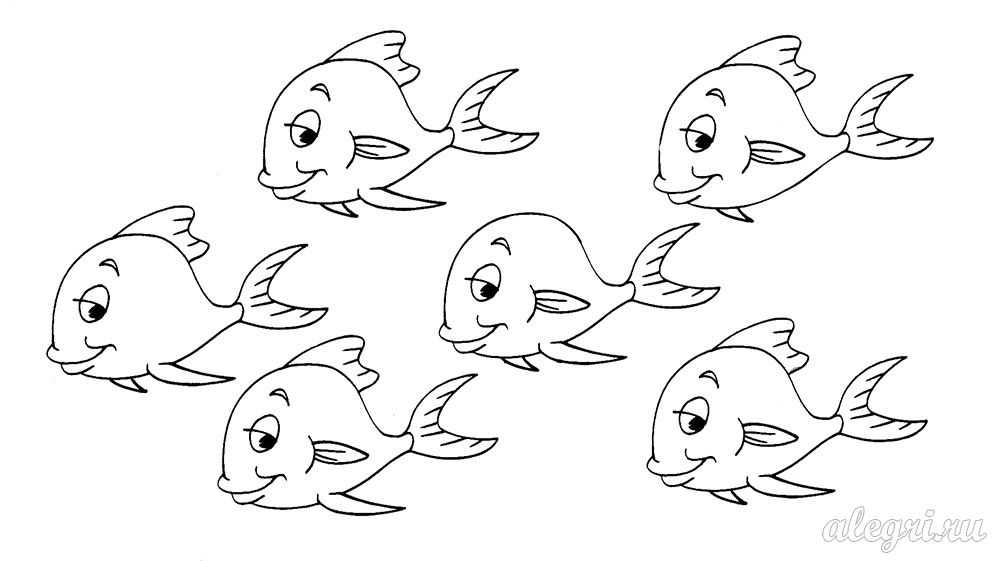 alegri.ru